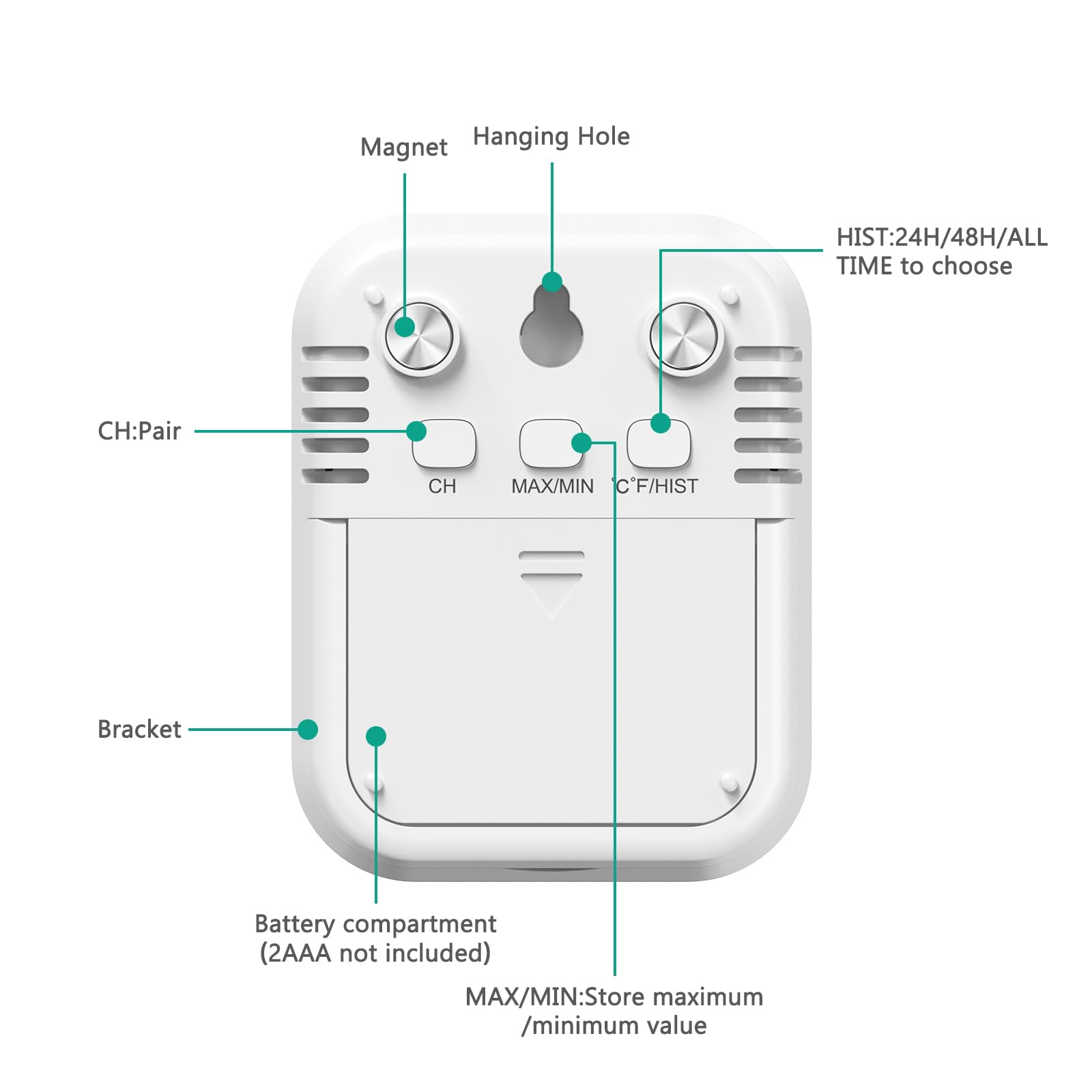 Magnet

Hanging Hole

HIST:24H/48H/ALL TIME to choose

CH:Pair

CH

MAX/MIN

°C°F/HIST

Bracket

Battery compartment (2AAA not included)

MAX/MIN:Store maximum /minimum value