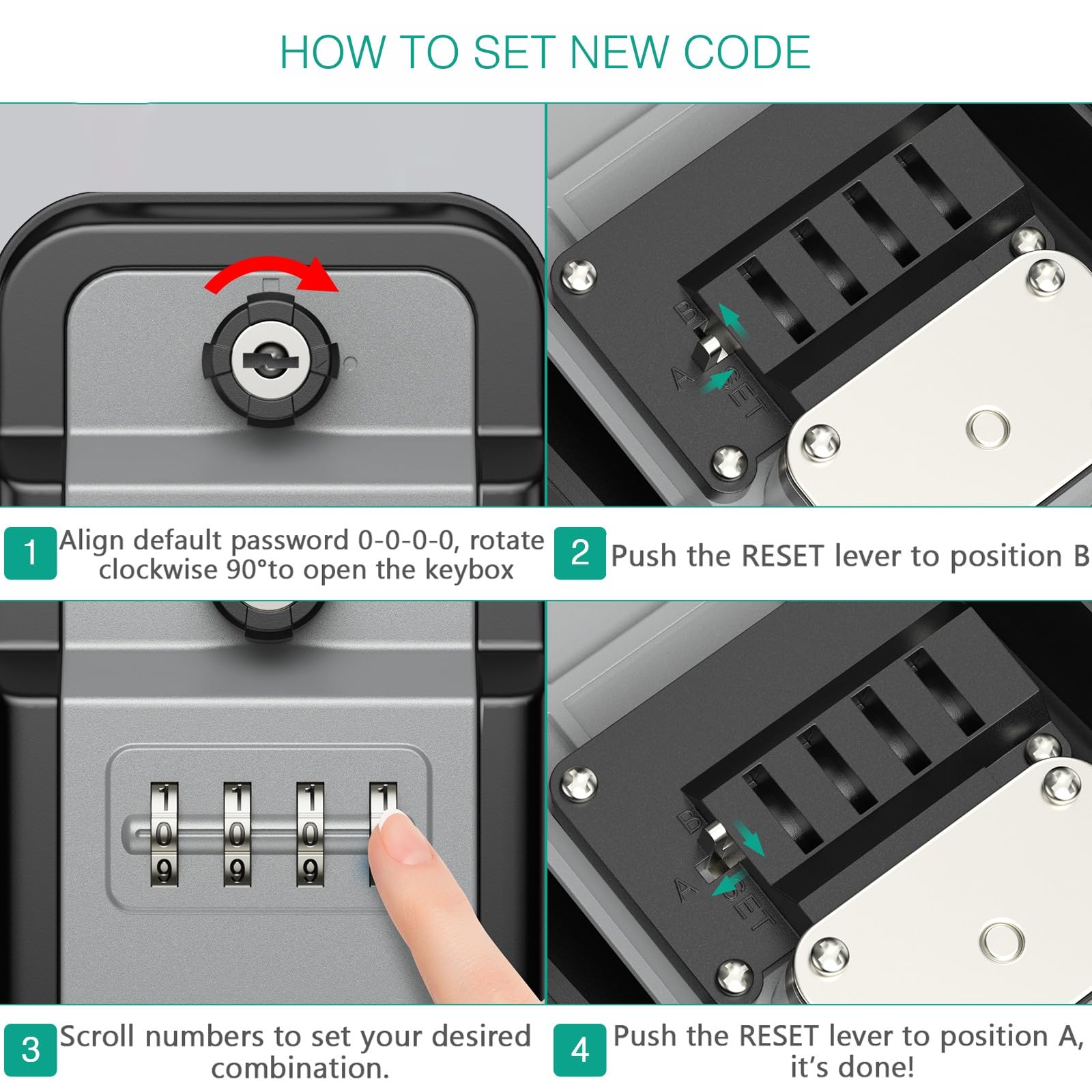 HOW TO SET NEW CODE

B
A
RESET

1 Align default password 0-0-0-0, rotate clockwise 90°to open the keybox

2 Push the RESET lever to position B

1 1 1 1
0 0 0
9 9 9

B
A
RESET

3 Scroll numbers to set your desired combination.

4 Push the RESET lever to position A, it's done!