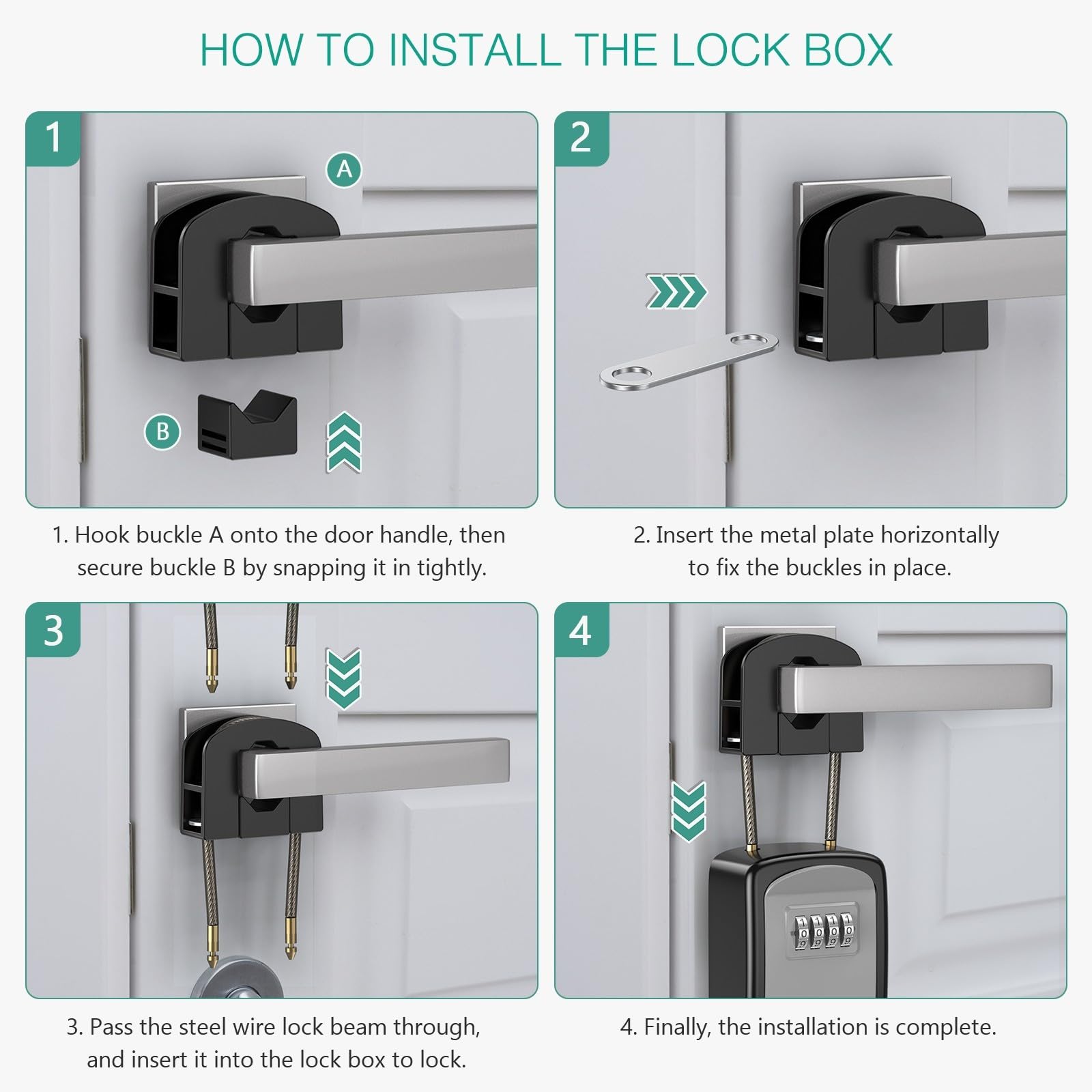 HOW TO INSTALL THE LOCK BOX

1

A

B

1. Hook buckle A onto the door handle, then secure buckle B by snapping it in tightly.

2

2. Insert the metal plate horizontally to fix the buckles in place.

3

3. Pass the steel wire lock beam through, and insert it into the lock box to lock.

4

0 0 0 0

4. Finally, the installation is complete.