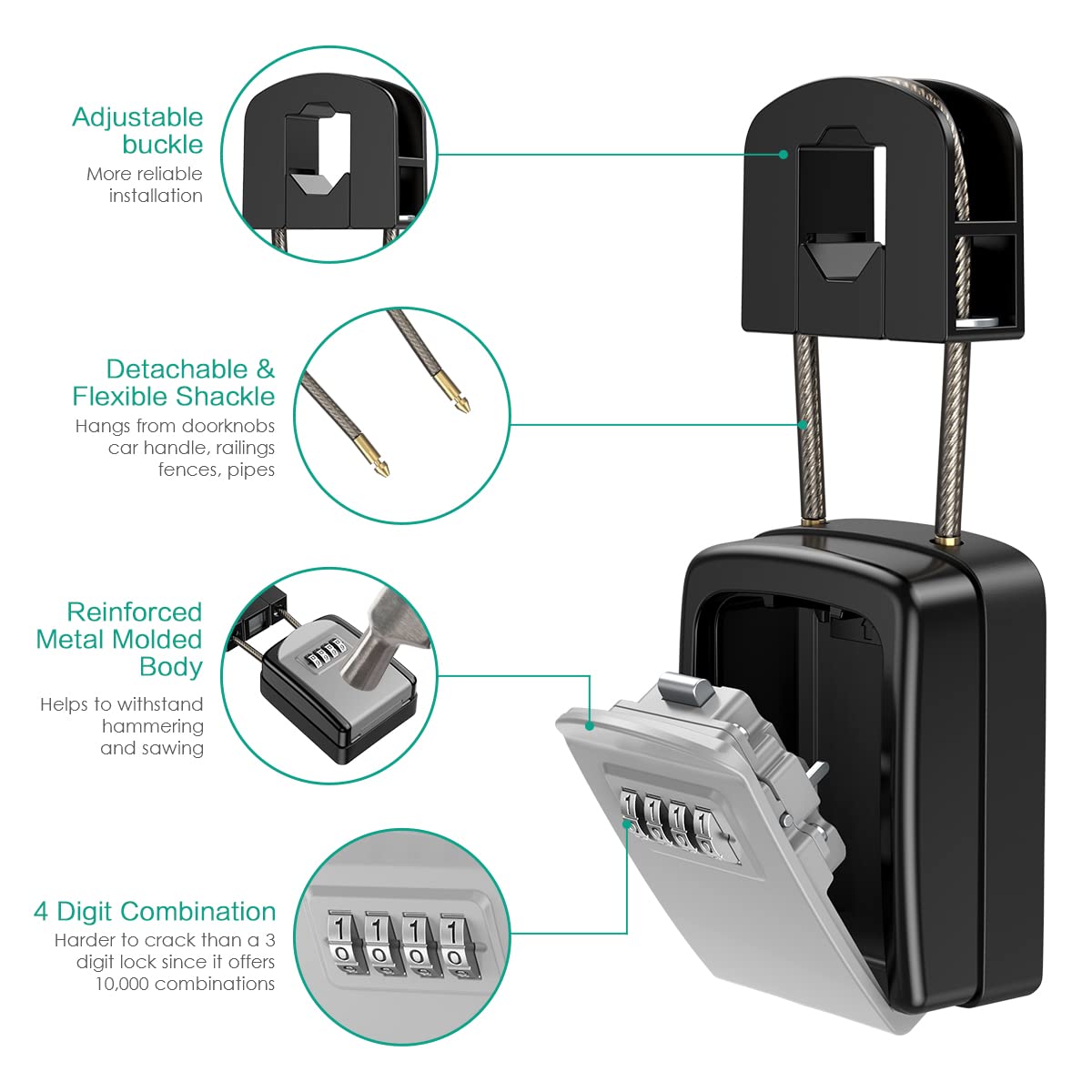 Adjustable buckle
More reliable installation

Detachable & Flexible Shackle
Hangs from doorknobs car handle, railings fences, pipes

Reinforced Metal Molded Body
Helps to withstand hammering and sawing

4 Digit Combination
Harder to crack than a 3 digit lock since it offers 10,000 combinations

1 1 1 1
0 0 0 0