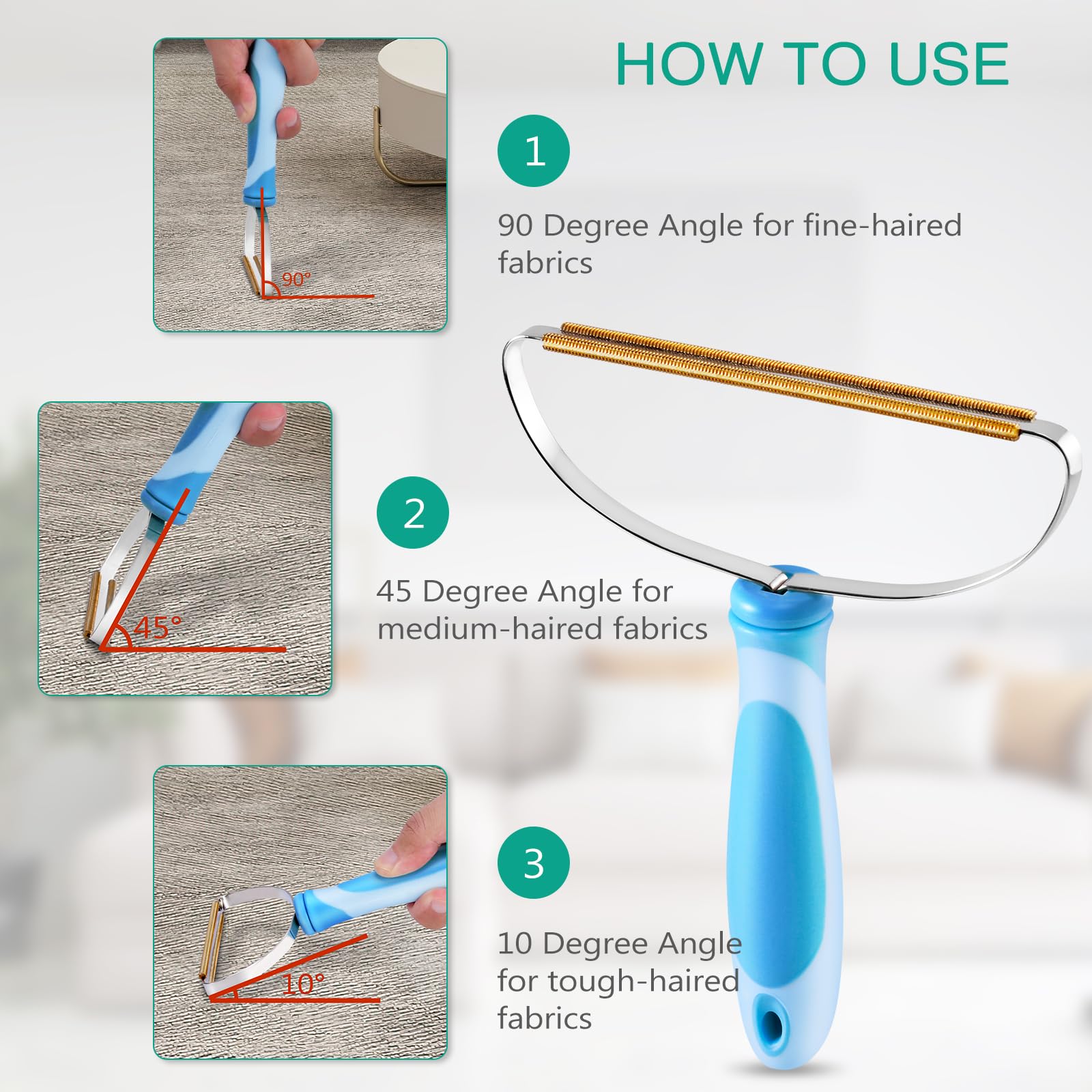 HOW TO USE

90°

1

90 Degree Angle for fine-haired fabrics

45°

2

45 Degree Angle for medium-haired fabrics

10°

3

10 Degree Angle for tough-haired fabrics