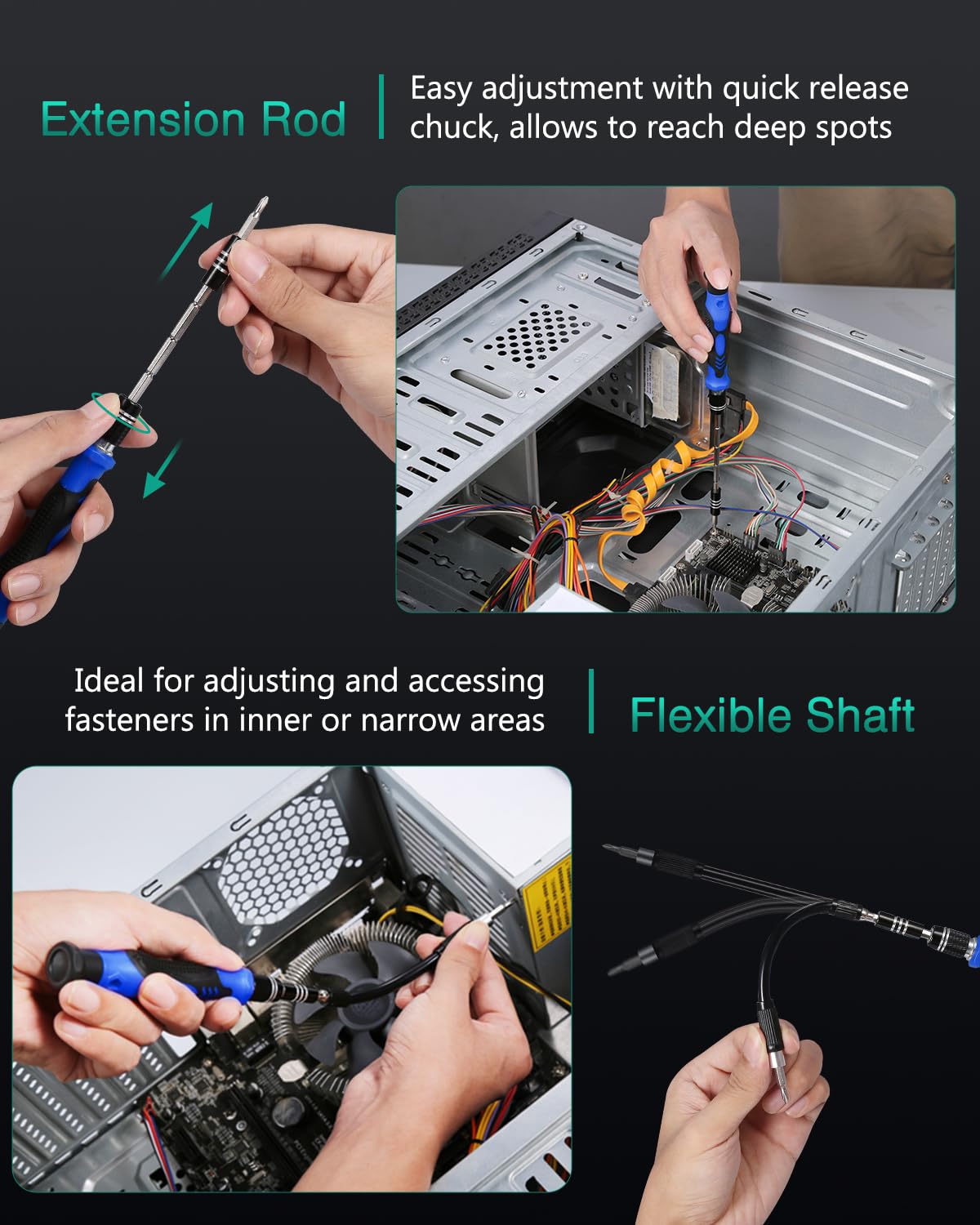 Extension Rod

Easy adjustment with quick release chuck, allows to reach deep spots

Ideal for adjusting and accessing fasteners in inner or narrow areas

Flexible Shaft