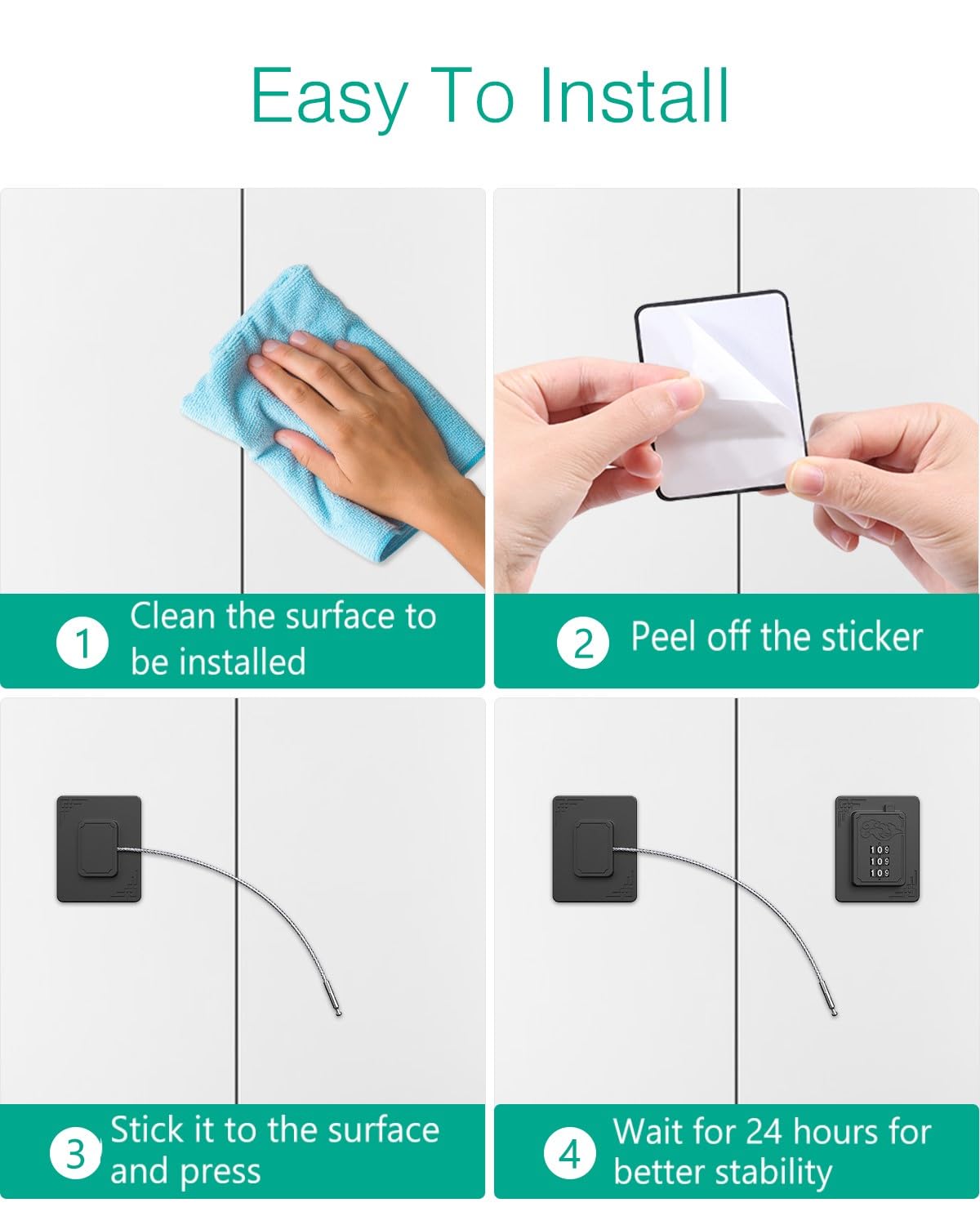 Easy To Install

1 Clean the surface to be installed

2 Peel off the sticker

3 Stick it to the surface and press

109
109
109

4 Wait for 24 hours for better stability