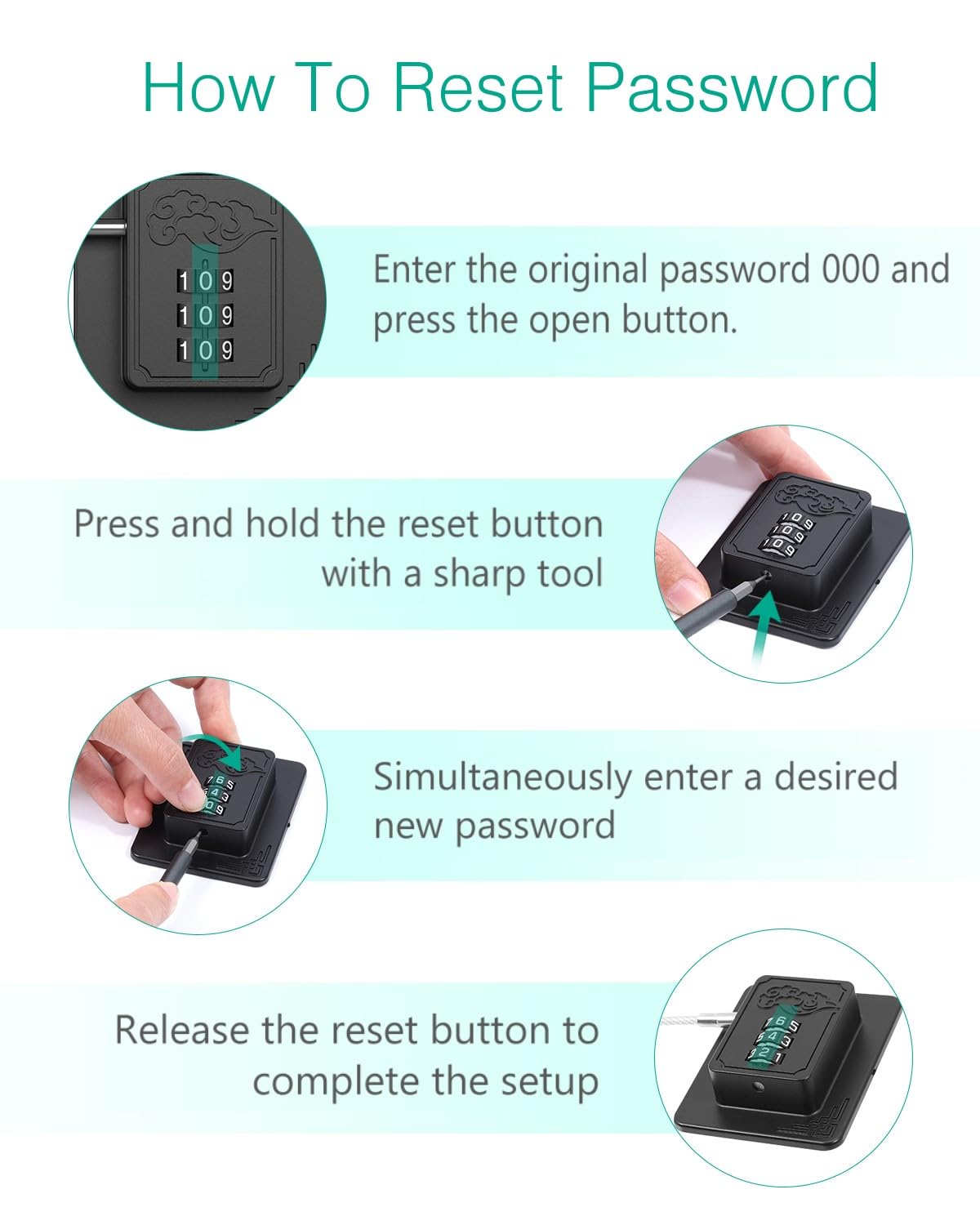 How To Reset Password

1 0 9
1 0 9
1 0 9

Enter the original password 000 and press the open button.

Press and hold the reset button with a sharp tool

Simultaneously enter a desired new password

Release the reset button to complete the setup